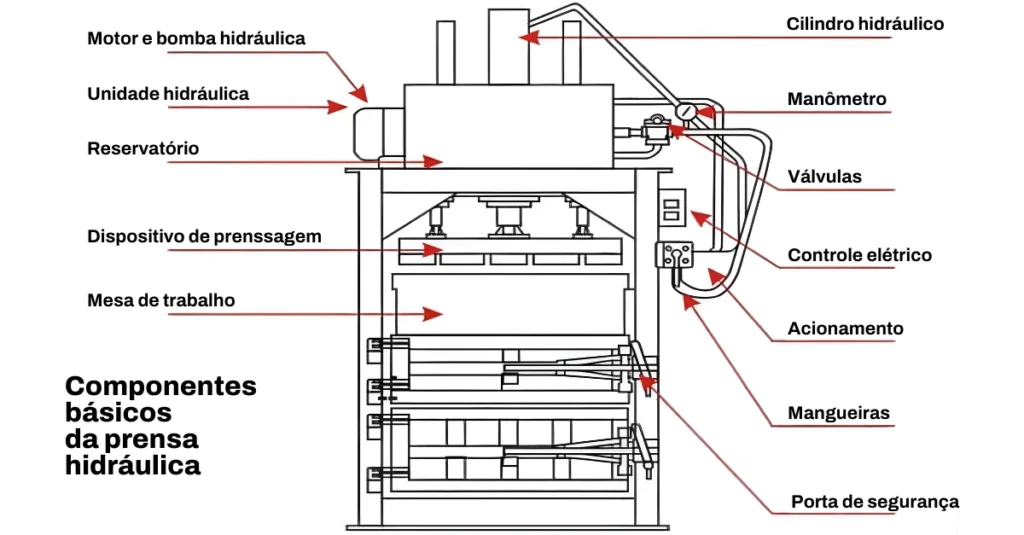 Motor e bomba hidráulica

Unidade hidráulica

Reservatório

Dispositivo de prenssagem

Mesa de trabalho

Componentes básicos da prensa hidráulica

Cilindro hidráulico

Manômetro

Válvulas

Controle elétrico

Acionamento

Mangueiras

Porta de segurança